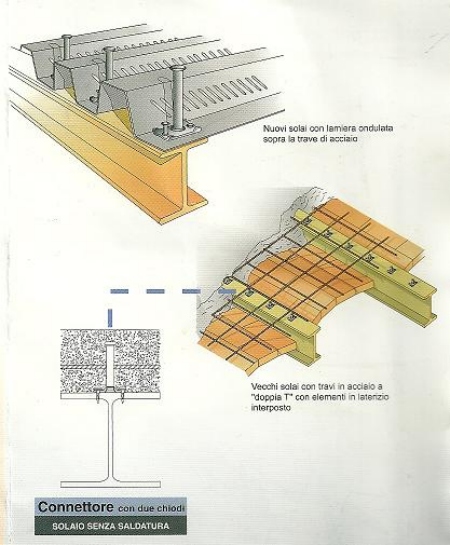 Nuovi solai con lamiera ondulata sopra la trave di acciaio

Vecchi solai con travi in acciaio a "doppia T" con elementi in laterizio interposto

Connettore con due chiodi

SOLAIO SENZA SALDATURA