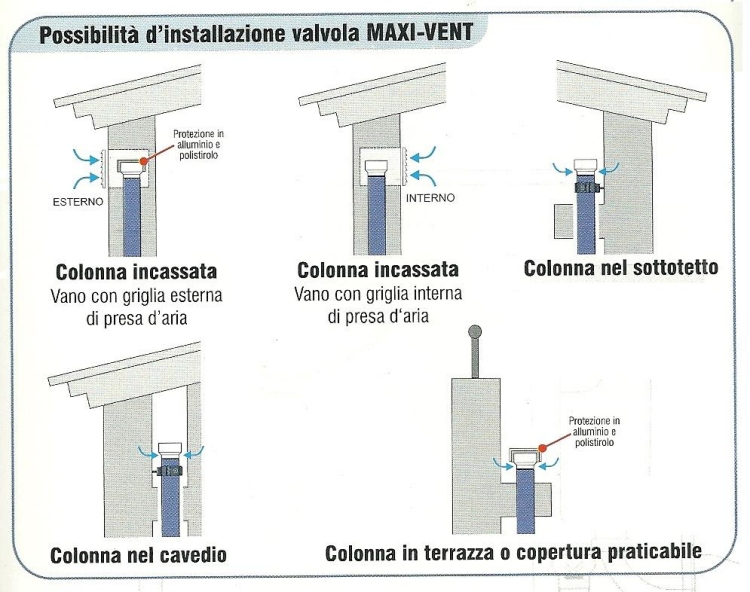 Possibilità d'installazione valvola MAXI-VENT

Protezione in alluminio e polistirolo

ESTERNO

Colonna incassata
Vano con griglia esterna di presa d'aria

INTERNO

Colonna incassata
Vano con griglia interna di presa d'aria

Colonna nel sottotetto

Colonna nel cavedio

Protezione in alluminio e polistirolo

Colonna in terrazza o copertura praticabile