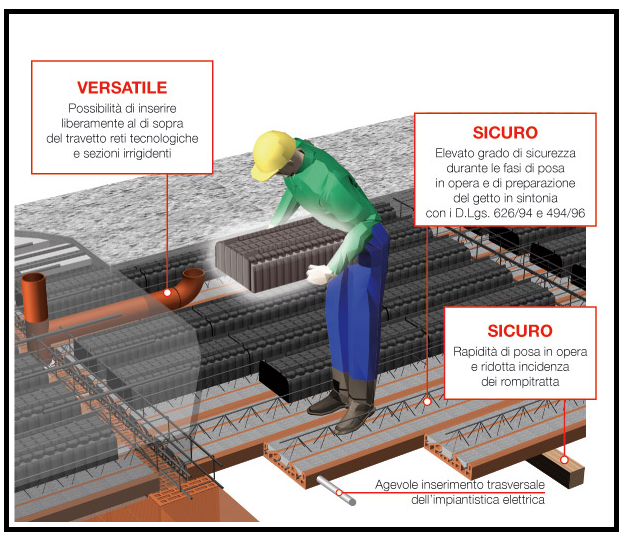 VERSATILE
Possibilità di inserire liberamente al di sopra del travetto reti tecnologiche e sezioni irrigidenti

SICURO
Elevato grado di sicurezza durante le fasi di posa in opera e di preparazione del getto in sintonia con i D.Lgs. 626/94 e 494/96

SICURO
Rapidità di posa in opera e ridotta incidenza dei rompitratta

Agevole inserimento trasversale dell'impiantistica elettrica