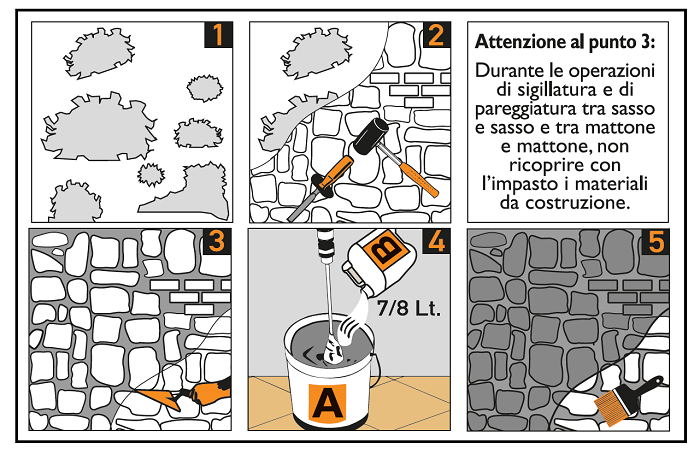 1

2

Attenzione al punto 3:

Durante le operazioni di sigillatura e di pareggiatura tra sasso e sasso e tra mattone e mattone, non ricoprire con l'impasto i materiali da costruzione.

3

4

B

7/8 Lt.

A

5